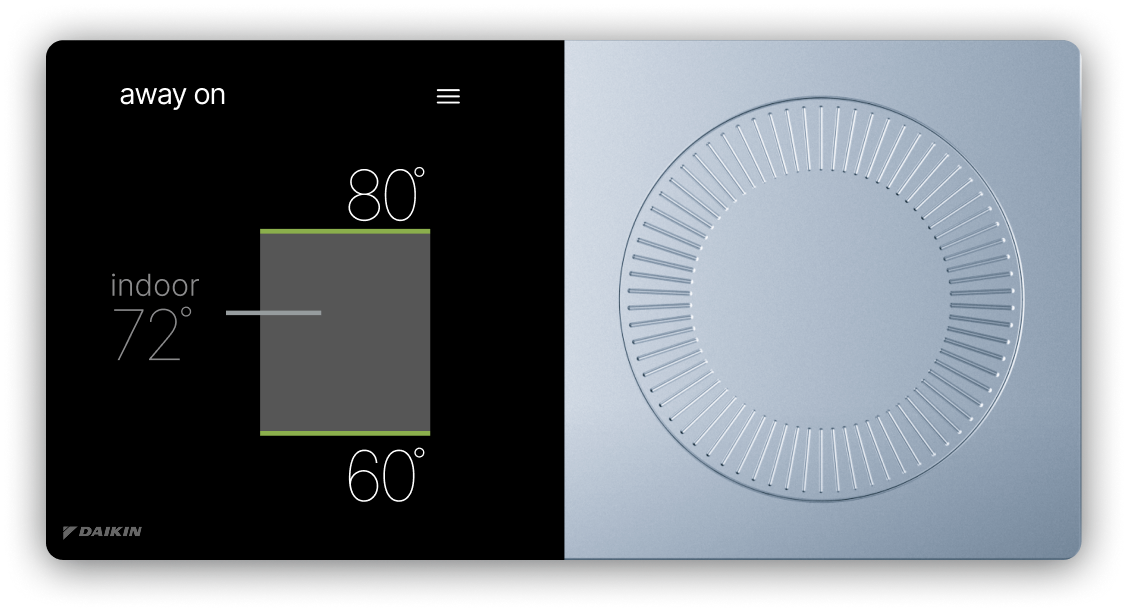 away on

80°

indoor
72°

60°

DAIKIN