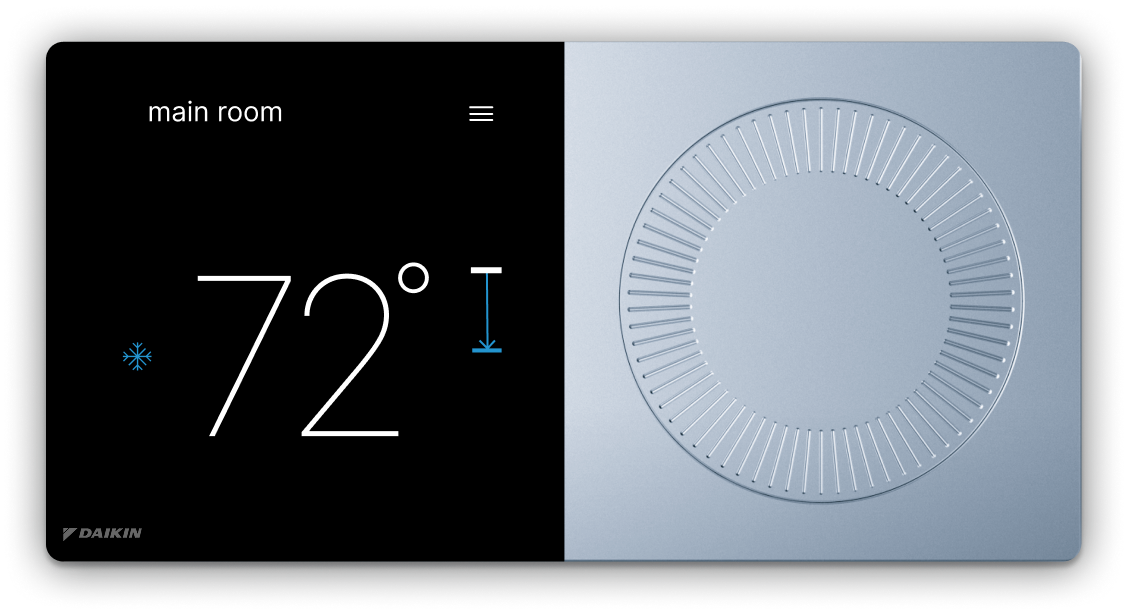 main room

72°

DAIKIN